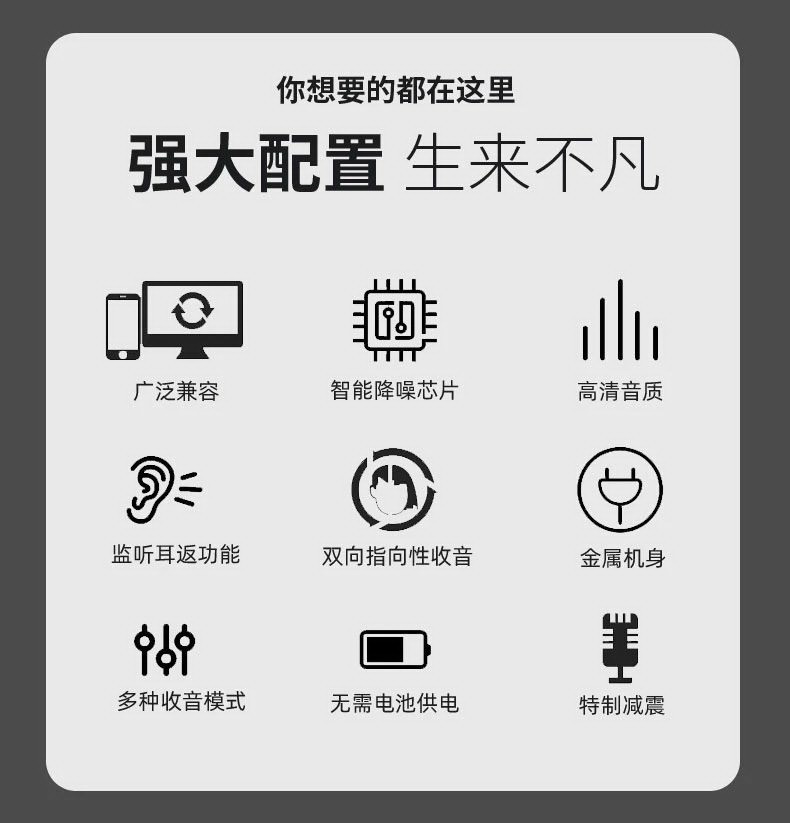 你想要的都在这里

强大配置 生来不凡

广泛兼容

智能降噪芯片

高清音质

监听耳返功能

双向指向性收音

金属机身

多种收音模式

无需电池供电

特制减震